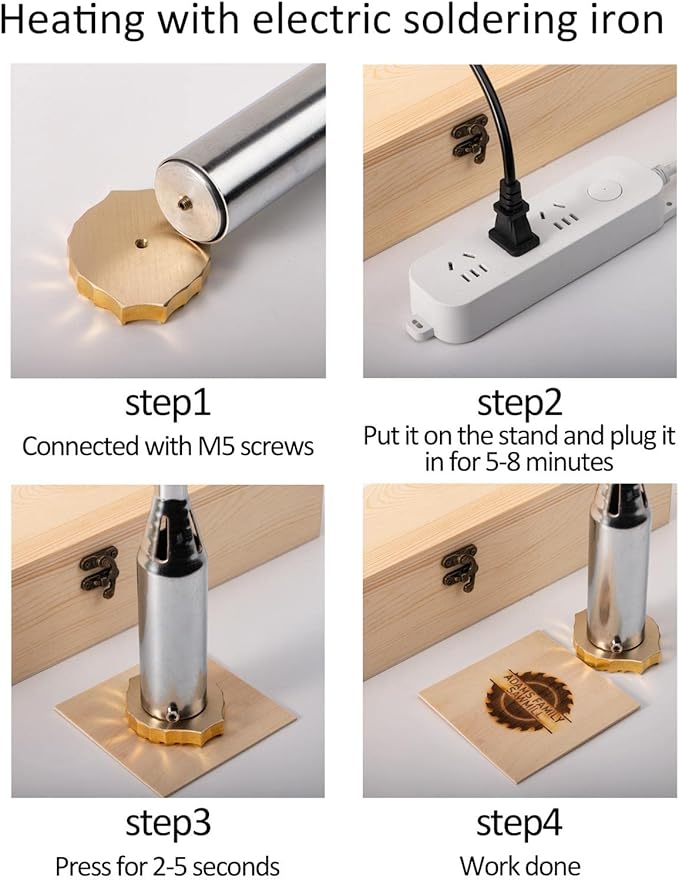 Heating with electric soldering iron

step1
Connected with M5 screws

step2
Put it on the stand and plug it in for 5-8 minutes

step3
Press for 2-5 seconds

ADAMS FAMILY SAWMILL

step4
Work done