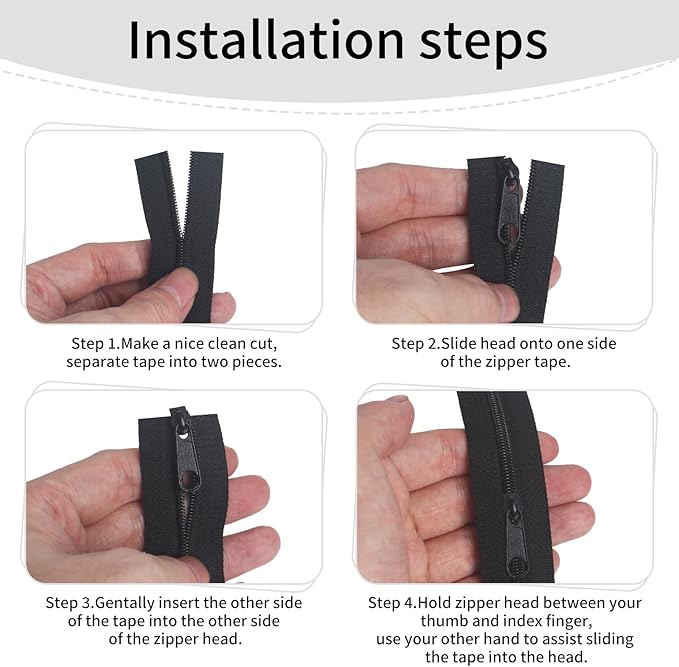 Installation steps

Step 1.Make a nice clean cut, separate tape into two pieces.

Step 2.Slide head onto one side of the zipper tape.

Step 3.Gentally insert the other side of the tape into the other side of the zipper head.

Step 4.Hold zipper head between your thumb and index finger, use your other hand to assist sliding the tape into the head.