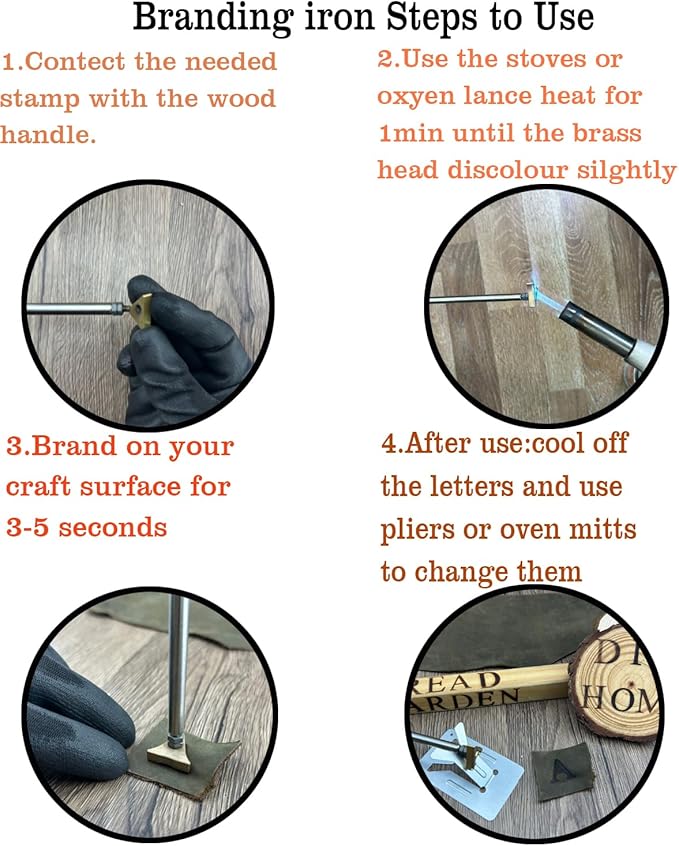 Branding iron Steps to Use

1.Contect the needed stamp with the wood handle.

2.Use the stoves or oxyen lance heat for 1min until the brass head discolour silghtly

3.Brand on your craft surface for 3-5 seconds

4.After use:cool off the letters and use pliers or oven mitts to change them

READ
ARDEN

DI
HOM

A