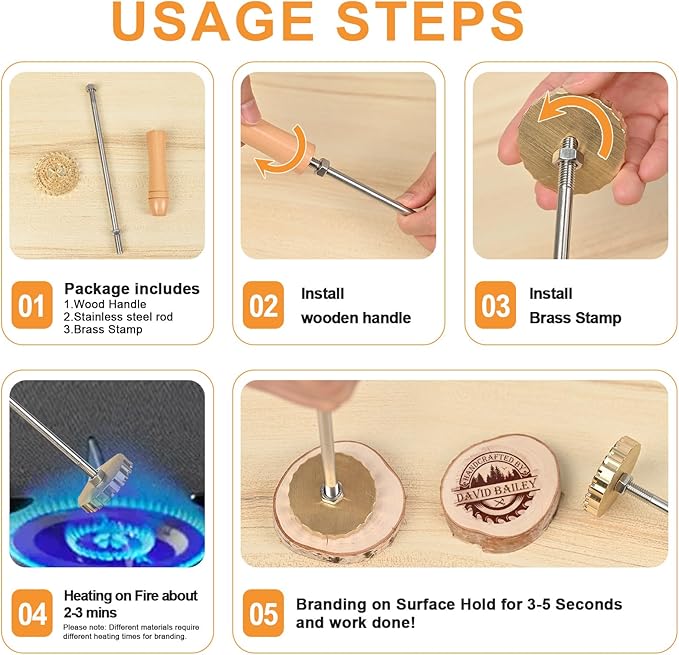 USAGE STEPS

01 Package includes
1.Wood Handle
2.Stainless steel rod
3.Brass Stamp

02 Install
wooden handle

03 Install
Brass Stamp

04 Heating on Fire about 2-3 mins
Please note: Different materials require different heating times for branding.

HANDCRAFTED BY
DAVID BAILEY

05 Branding on Surface Hold for 3-5 Seconds and work done!