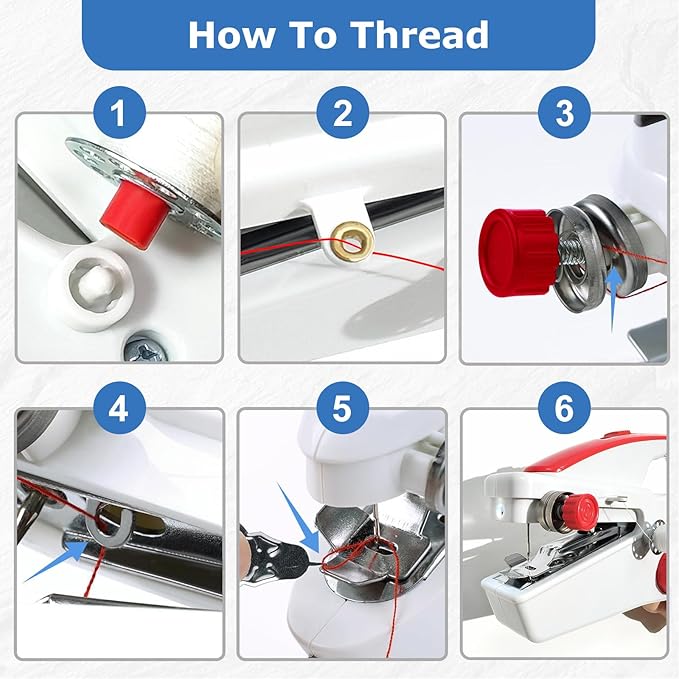 How To Thread

1

2

3

4

5

6