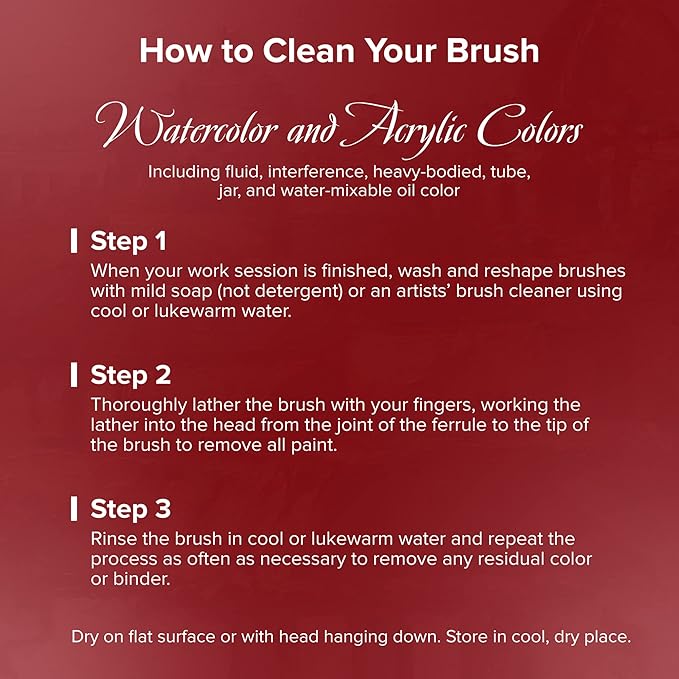 How to Clean Your Brush

Watercolor and Acrylic Colors

Including fluid, interference, heavy-bodied, tube, jar, and water-mixable oil color

Step 1
When your work session is finished, wash and reshape brushes with mild soap (not detergent) or an artists' brush cleaner using cool or lukewarm water.

Step 2
Thoroughly lather the brush with your fingers, working the lather into the head from the joint of the ferrule to the tip of the brush to remove all paint.

Step 3
Rinse the brush in cool or lukewarm water and repeat the process as often as necessary to remove any residual color or binder.

Dry on flat surface or with head hanging down. Store in cool, dry place.