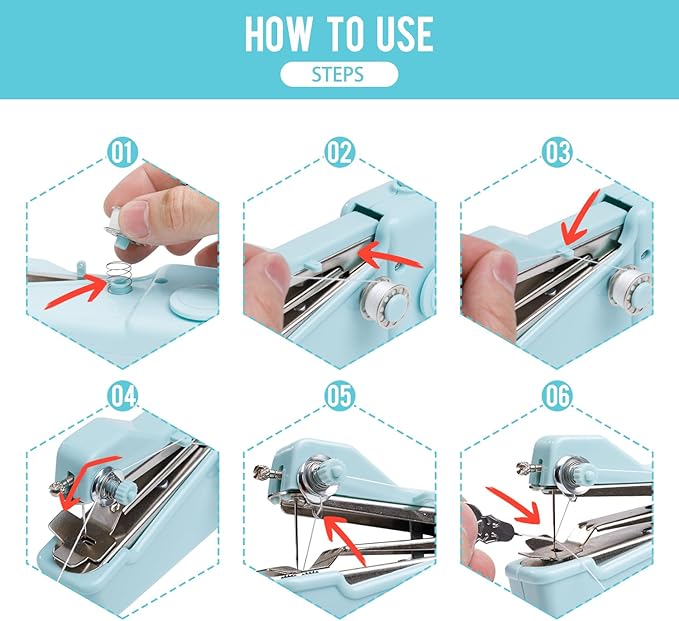 HOW TO USE

STEPS

01

02

03

04

05

06