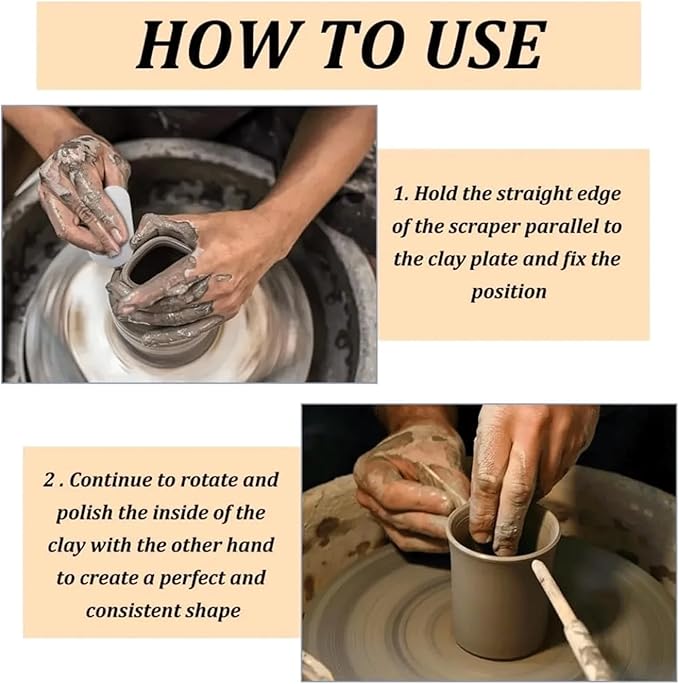 HOW TO USE

1. Hold the straight edge of the scraper parallel to the clay plate and fix the position

2 . Continue to rotate and polish the inside of the clay with the other hand to create a perfect and consistent shape