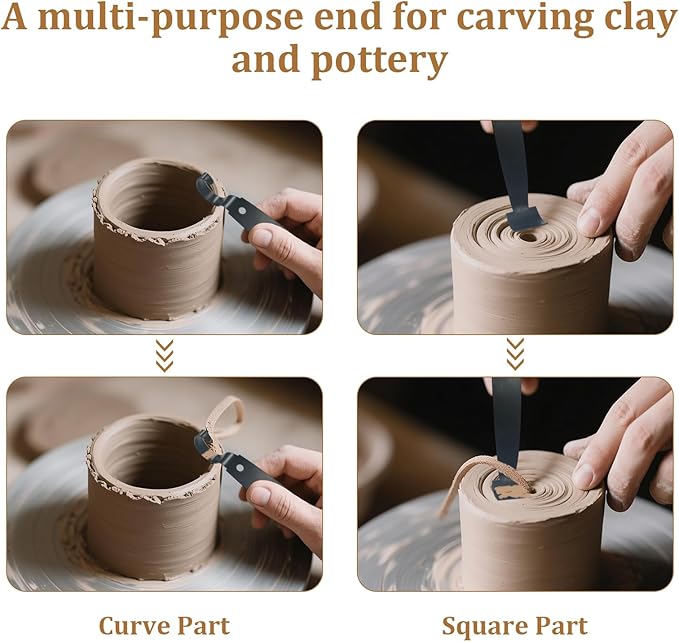 A multi-purpose end for carving clay and pottery

Curve Part

Square Part