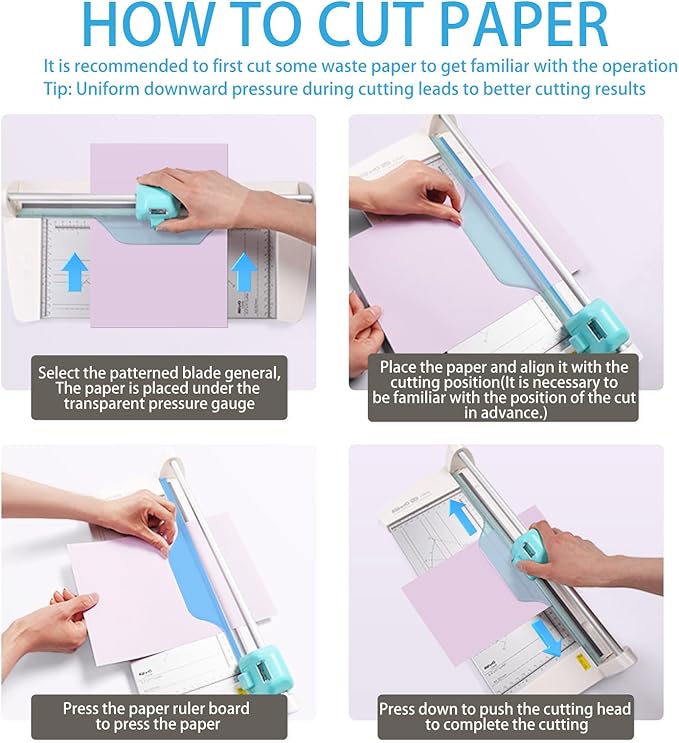 HOW TO CUT PAPER

It is recommended to first cut some waste paper to get familiar with the operation
Tip: Uniform downward pressure during cutting leads to better cutting results

Select the patterned blade general, The paper is placed under the transparent pressure gauge

Place the paper and align it with the cutting position(It is necessary to be familiar with the position of the cut in advance.)

Press the paper ruler board to press the paper

Press down to push the cutting head to complete the cutting