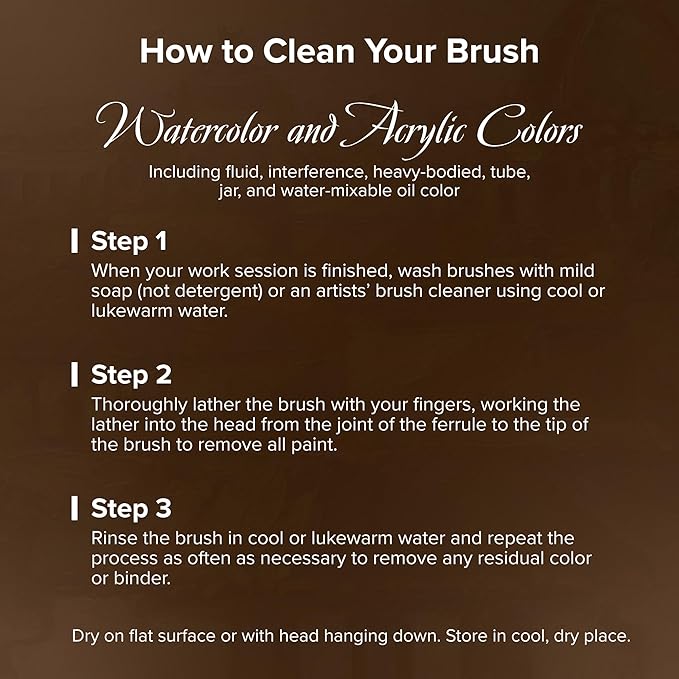 How to Clean Your Brush

Watercolor and Acrylic Colors

Including fluid, interference, heavy-bodied, tube, jar, and water-mixable oil color

Step 1

When your work session is finished, wash brushes with mild soap (not detergent) or an artists' brush cleaner using cool or lukewarm water.

Step 2

Thoroughly lather the brush with your fingers, working the lather into the head from the joint of the ferrule to the tip of the brush to remove all paint.

Step 3

Rinse the brush in cool or lukewarm water and repeat the process as often as necessary to remove any residual color or binder.

Dry on flat surface or with head hanging down. Store in cool, dry place.