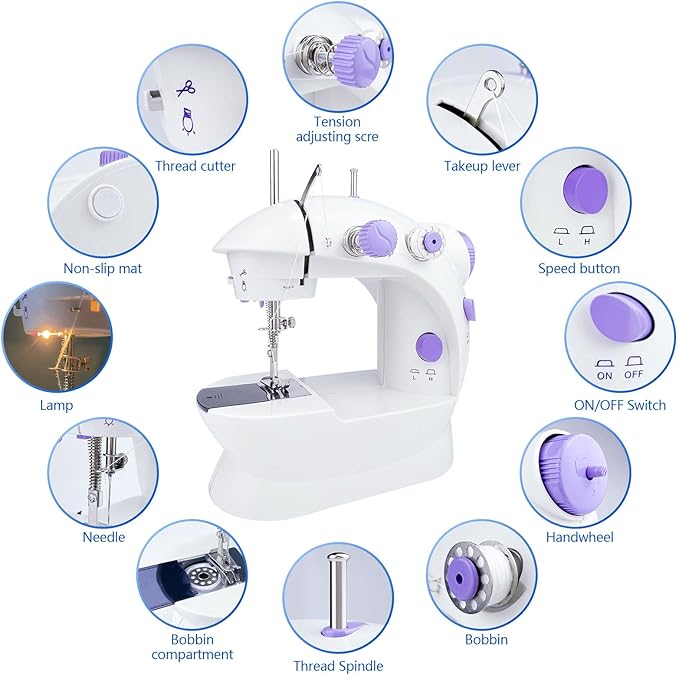 Tension adjusting scre

Thread cutter

Takeup lever

Non-slip mat

L H

Speed button

L H

Lamp

ON OFF

ON/OFF Switch

Needle

Handwheel

Bobbin compartment

Thread Spindle

Bobbin