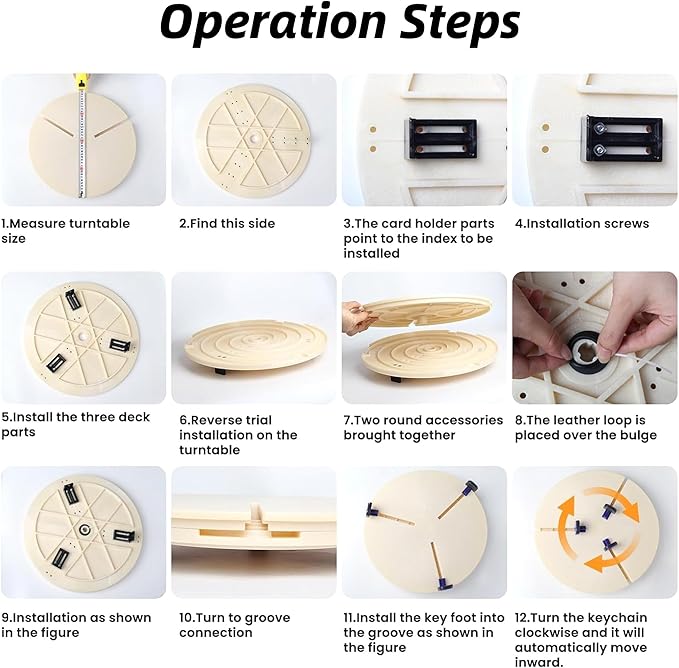 Operation Steps

1.Measure turntable size

2.Find this side

3.The card holder parts point to the index to be installed

4.Installation screws

5.Install the three deck parts

6.Reverse trial installation on the turntable

7.Two round accessories brought together

8.The leather loop is placed over the bulge

9.Installation as shown in the figure

10.Turn to groove connection

11.Install the key foot into the groove as shown in the figure

12.Turn the keychain clockwise and it will automatically move inward.