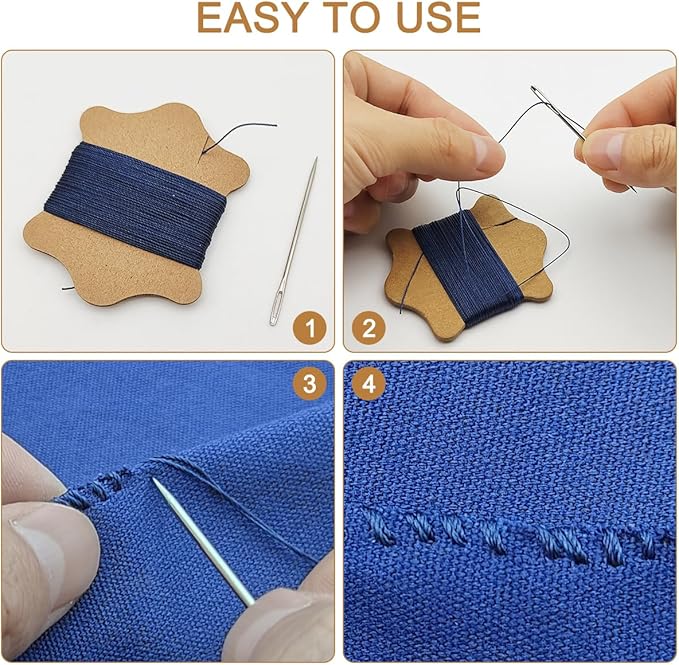 EASY TO USE

1

2

3

4