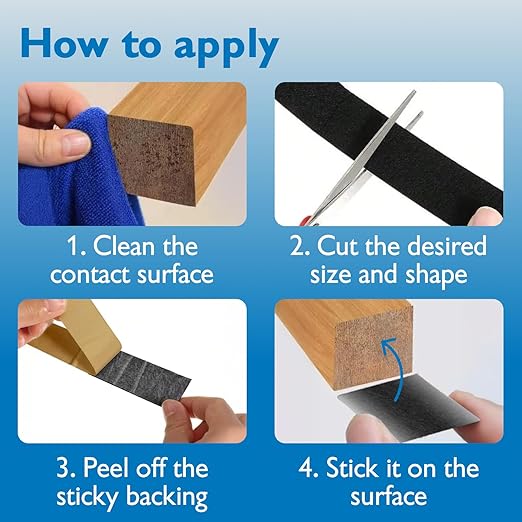 How to apply

1. Clean the contact surface

2. Cut the desired size and shape

3. Peel off the sticky backing

4. Stick it on the surface