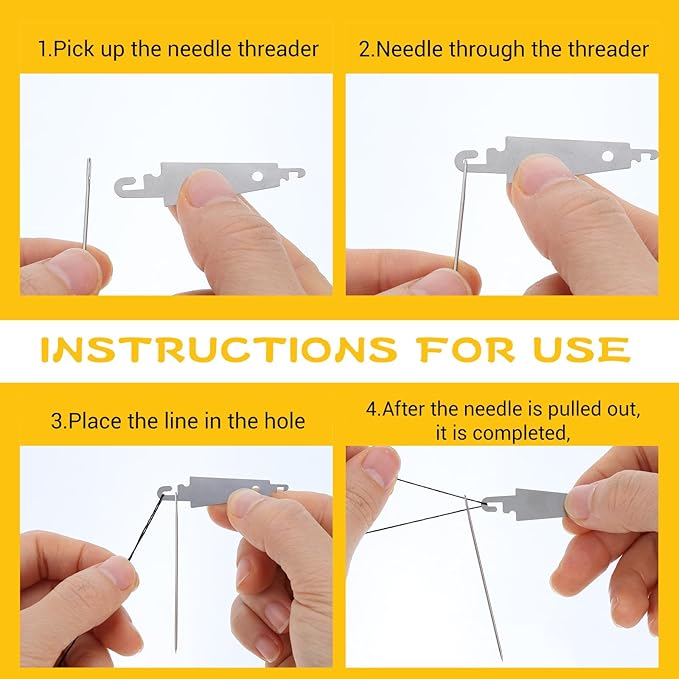 1.Pick up the needle threader

2.Needle through the threader

INSTRUCTIONS FOR USE

3.Place the line in the hole

4.After the needle is pulled out, it is completed,