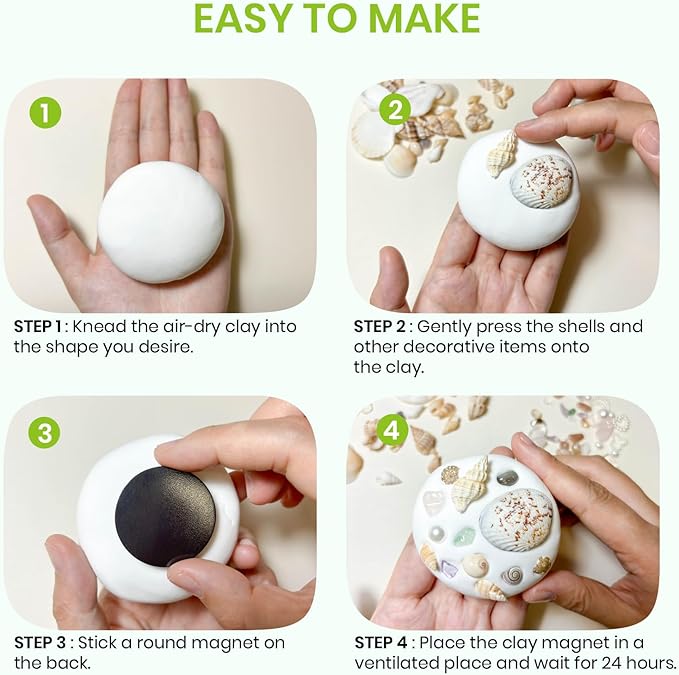 EASY TO MAKE

1

STEP 1 : Knead the air-dry clay into the shape you desire.

2

STEP 2 : Gently press the shells and other decorative items onto the clay.

3

STEP 3 : Stick a round magnet on the back.

4

STEP 4 : Place the clay magnet in a ventilated place and wait for 24 hours.