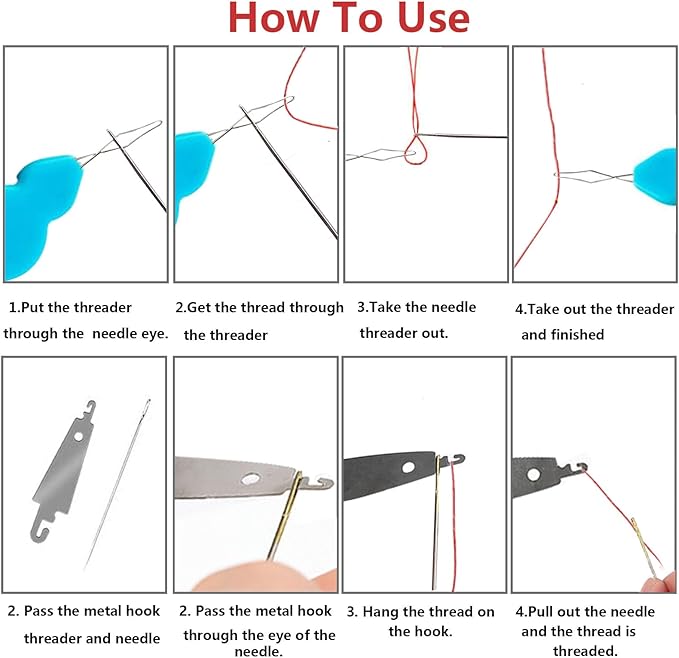 How To Use

1.Put the threader through the needle eye.

2.Get the thread through the threader

3.Take the needle threader out.

4.Take out the threader and finished

2. Pass the metal hook threader and needle

2. Pass the metal hook through the eye of the needle.

3. Hang the thread on the hook.

4.Pull out the needle and the thread is threaded.