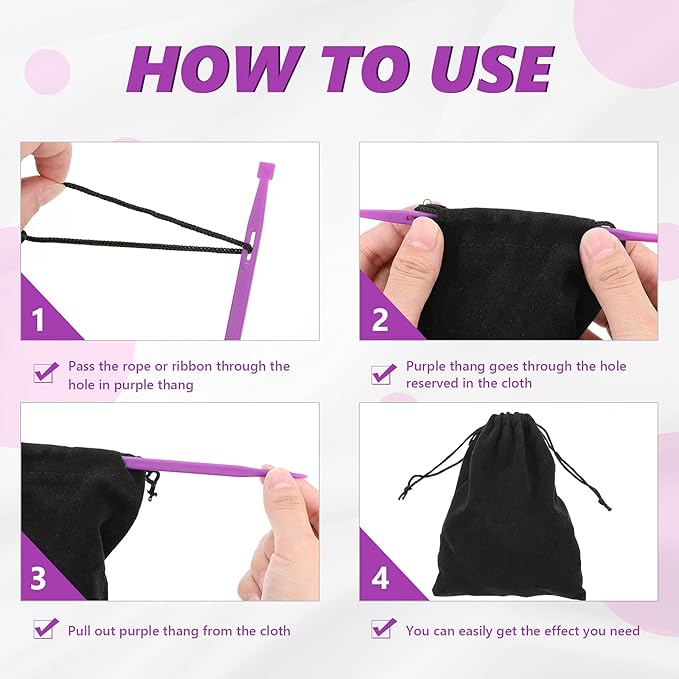 HOW TO USE

1

Pass the rope or ribbon through the hole in purple thang

2

Purple thang goes through the hole reserved in the cloth

3

Pull out purple thang from the cloth

4

You can easily get the effect you need