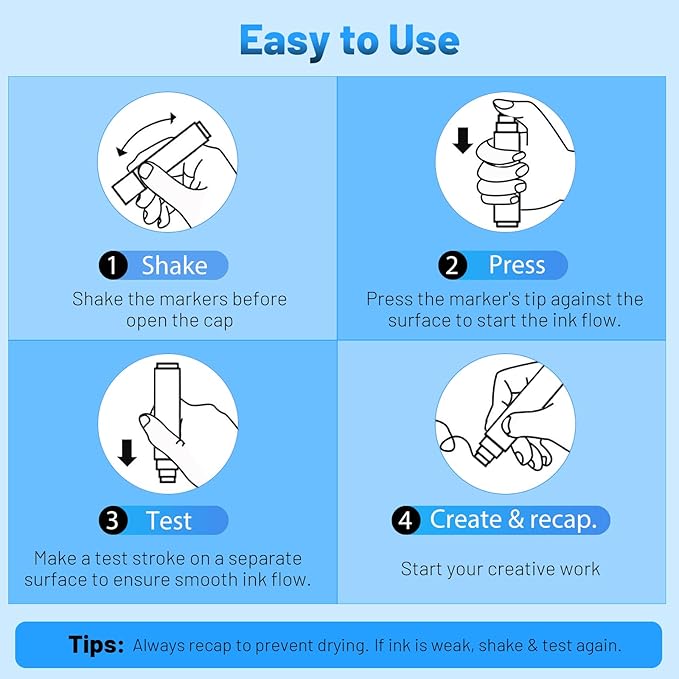 Easy to Use

1 Shake
Shake the markers before open the cap

2 Press
Press the marker's tip against the surface to start the ink flow.

3 Test
Make a test stroke on a separate surface to ensure smooth ink flow.

4 Create & recap.
Start your creative work

Tips: Always recap to prevent drying. If ink is weak, shake & test again.