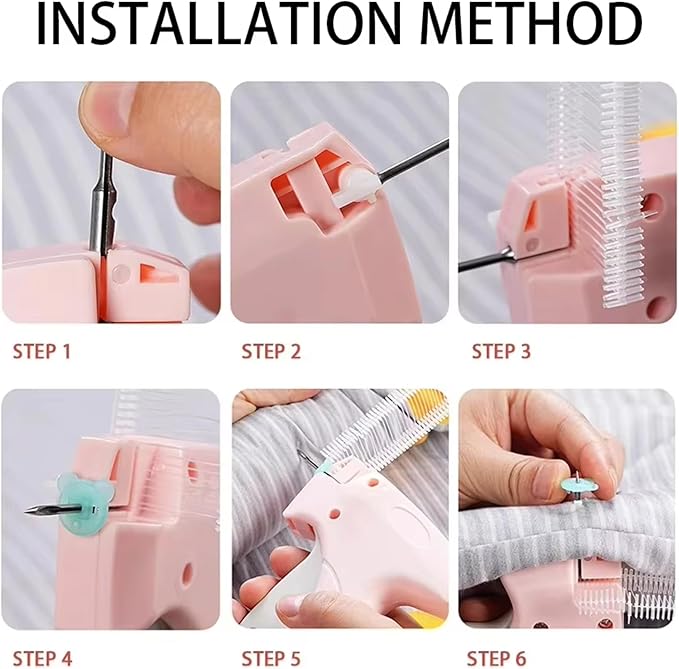 INSTALLATION METHOD

STEP 1

STEP 2

STEP 3

STEP 4

STEP 5

STEP 6