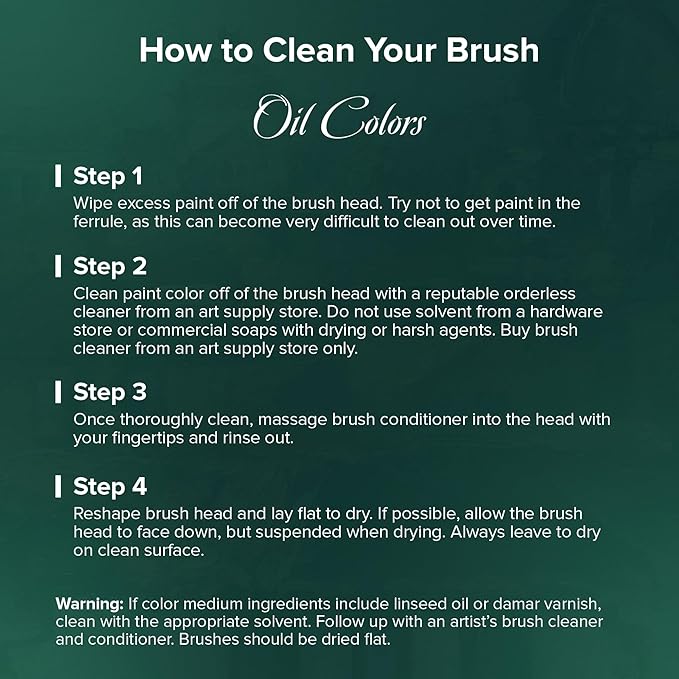 How to Clean Your Brush

Oil Colors

Step 1
Wipe excess paint off of the brush head. Try not to get paint in the ferrule, as this can become very difficult to clean out over time.

Step 2
Clean paint color off of the brush head with a reputable orderless cleaner from an art supply store. Do not use solvent from a hardware store or commercial soaps with drying or harsh agents. Buy brush cleaner from an art supply store only.

Step 3
Once thoroughly clean, massage brush conditioner into the head with your fingertips and rinse out.

Step 4
Reshape brush head and lay flat to dry. If possible, allow the brush head to face down, but suspended when drying. Always leave to dry on clean surface.

Warning: If color medium ingredients include linseed oil or damar varnish, clean with the appropriate solvent. Follow up with an artist's brush cleaner and conditioner. Brushes should be dried flat.