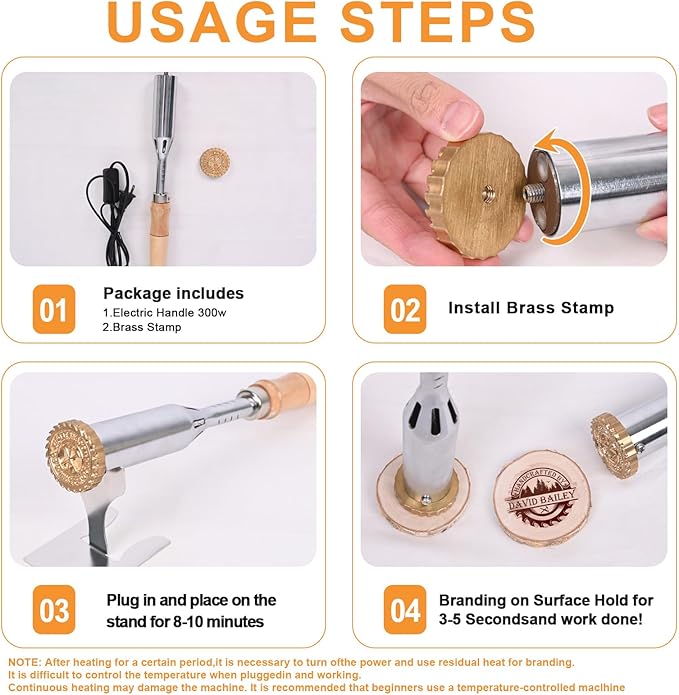 USAGE STEPS

01

Package includes
1.Electric Handle 300w
2.Brass Stamp

02

Install Brass Stamp

03

Plug in and place on the stand for 8-10 minutes

HANDCRAFTED BY
DAVID BAILEY

04

Branding on Surface Hold for 3-5 Secondsand work done!

NOTE: After heating for a certain period,it is necessary to turn ofthe power and use residual heat for branding.
It is difficult to control the temperature when pluggedin and working.
Continuous heating may damage the machine. It is recommended that beginners use a temperature-controlled maclhine