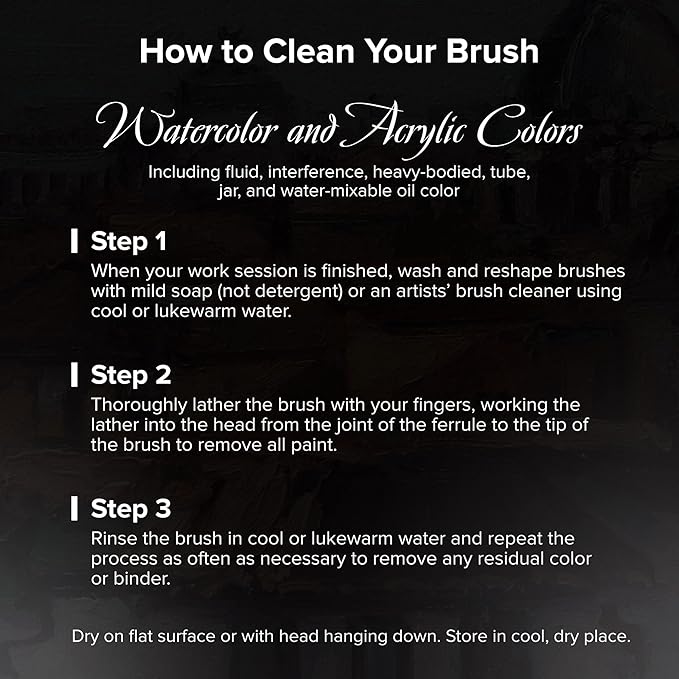 How to Clean Your Brush

Watercolor and Acrylic Colors

Including fluid, interference, heavy-bodied, tube, jar, and water-mixable oil color

Step 1
When your work session is finished, wash and reshape brushes with mild soap (not detergent) or an artists' brush cleaner using cool or lukewarm water.

Step 2
Thoroughly lather the brush with your fingers, working the lather into the head from the joint of the ferrule to the tip of the brush to remove all paint.

Step 3
Rinse the brush in cool or lukewarm water and repeat the process as often as necessary to remove any residual color or binder.

Dry on flat surface or with head hanging down. Store in cool, dry place.