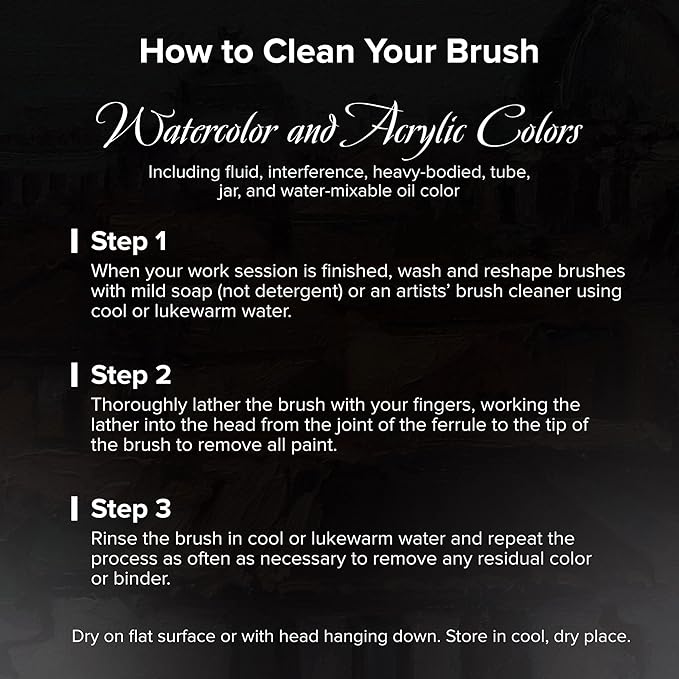 How to Clean Your Brush

Watercolor and Acrylic Colors

Including fluid, interference, heavy-bodied, tube, jar, and water-mixable oil color

Step 1

When your work session is finished, wash and reshape brushes with mild soap (not detergent) or an artists' brush cleaner using cool or lukewarm water.

Step 2

Thoroughly lather the brush with your fingers, working the lather into the head from the joint of the ferrule to the tip of the brush to remove all paint.

Step 3

Rinse the brush in cool or lukewarm water and repeat the process as often as necessary to remove any residual color or binder.

Dry on flat surface or with head hanging down. Store in cool, dry place.