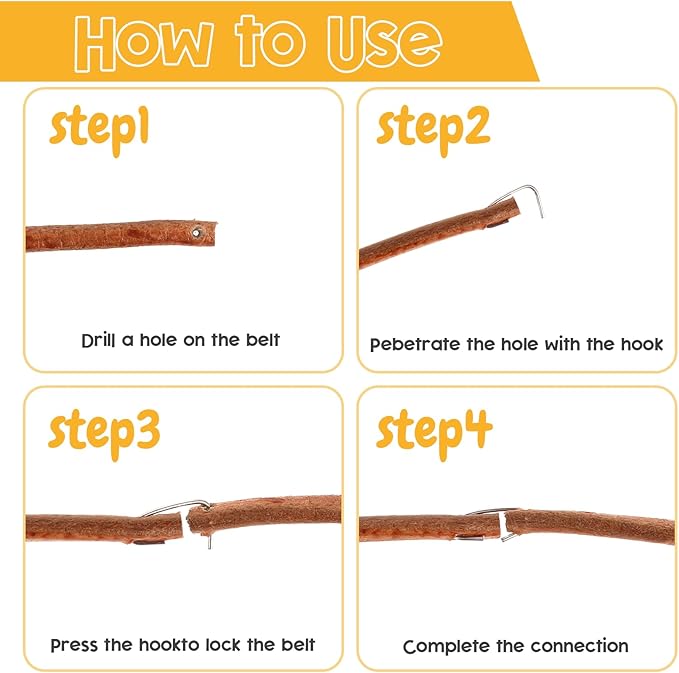 How to Use

step1

Drill a hole on the belt

step2

Pebetrate the hole with the hook

step3

Press the hookto lock the belt

step4

Complete the connection