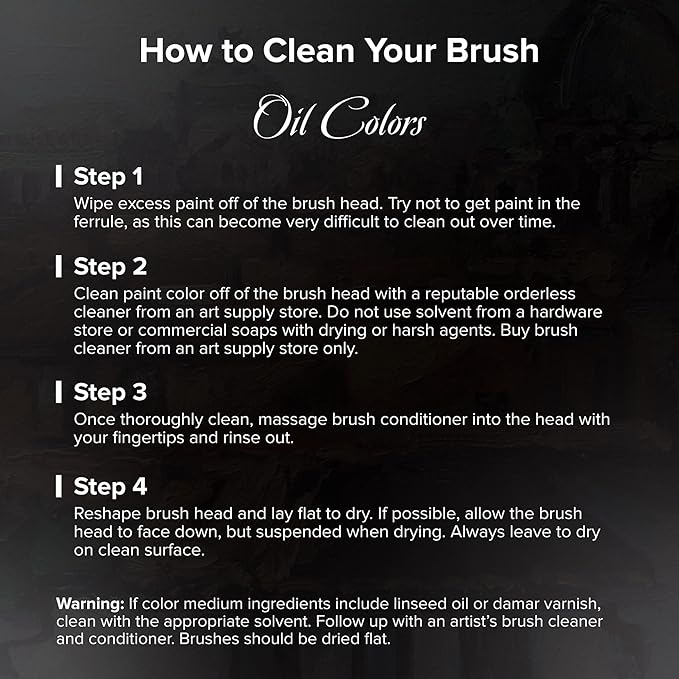 How to Clean Your Brush

Oil Colors

Step 1
Wipe excess paint off of the brush head. Try not to get paint in the ferrule, as this can become very difficult to clean out over time.

Step 2
Clean paint color off of the brush head with a reputable orderless cleaner from an art supply store. Do not use solvent from a hardware store or commercial soaps with drying or harsh agents. Buy brush cleaner from an art supply store only.

Step 3
Once thoroughly clean, massage brush conditioner into the head with your fingertips and rinse out.

Step 4
Reshape brush head and lay flat to dry. If possible, allow the brush head to face down, but suspended when drying. Always leave to dry on clean surface.

Warning: If color medium ingredients include linseed oil or damar varnish, clean with the appropriate solvent. Follow up with an artist's brush cleaner and conditioner. Brushes should be dried flat.