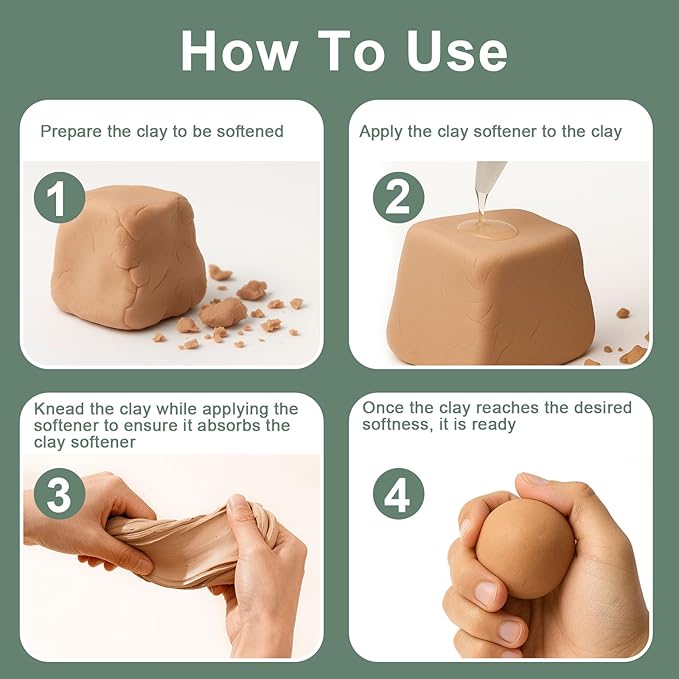 How To Use

Prepare the clay to be softened

1

Apply the clay softener to the clay

2

Knead the clay while applying the softener to ensure it absorbs the clay softener

3

Once the clay reaches the desired softness, it is ready

4