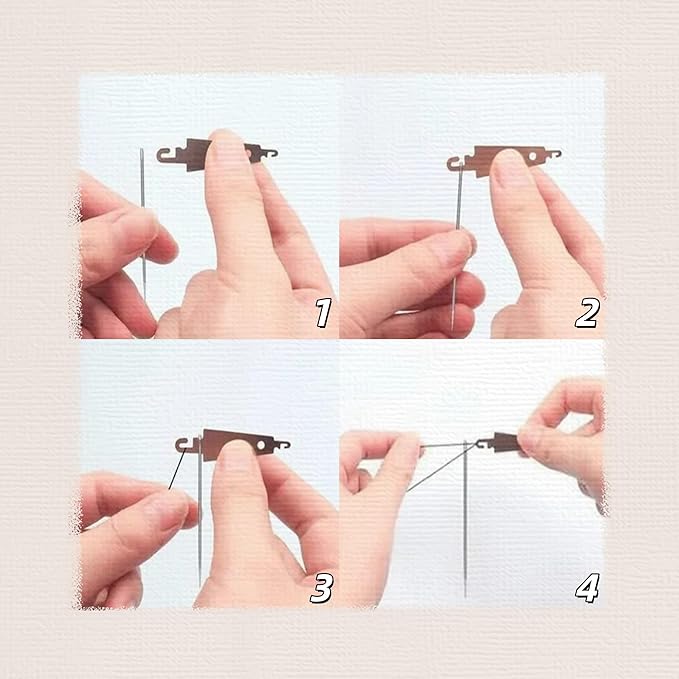 1

2

3

4