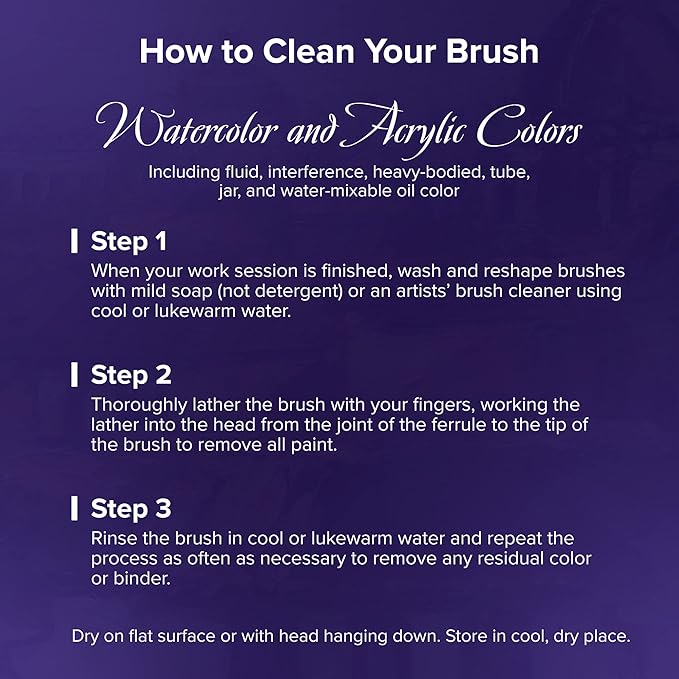 How to Clean Your Brush

Watercolor and Acrylic Colors

Including fluid, interference, heavy-bodied, tube, jar, and water-mixable oil color

Step 1
When your work session is finished, wash and reshape brushes with mild soap (not detergent) or an artists' brush cleaner using cool or lukewarm water.

Step 2
Thoroughly lather the brush with your fingers, working the lather into the head from the joint of the ferrule to the tip of the brush to remove all paint.

Step 3
Rinse the brush in cool or lukewarm water and repeat the process as often as necessary to remove any residual color or binder.

Dry on flat surface or with head hanging down. Store in cool, dry place.