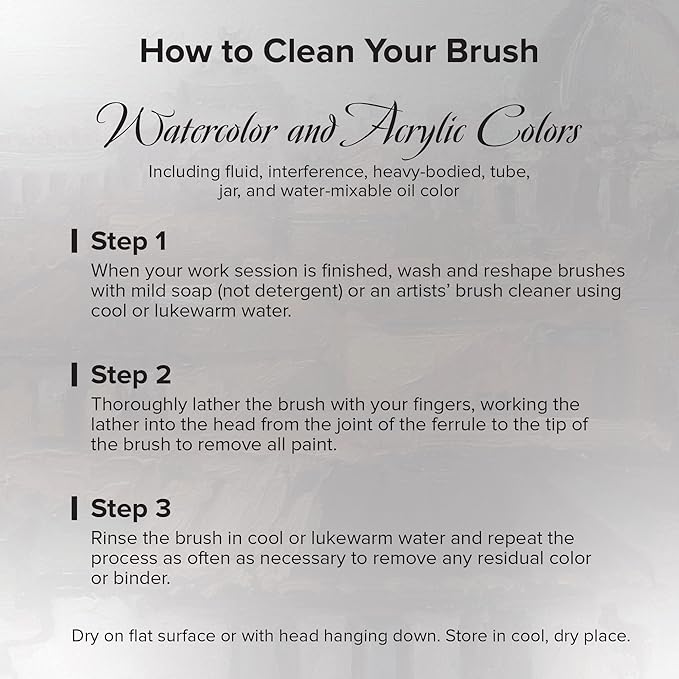 How to Clean Your Brush

Watercolor and Acrylic Colors

Including fluid, interference, heavy-bodied, tube, jar, and water-mixable oil color

Step 1
When your work session is finished, wash and reshape brushes with mild soap (not detergent) or an artists' brush cleaner using cool or lukewarm water.

Step 2
Thoroughly lather the brush with your fingers, working the lather into the head from the joint of the ferrule to the tip of the brush to remove all paint.

Step 3
Rinse the brush in cool or lukewarm water and repeat the process as often as necessary to remove any residual color or binder.

Dry on flat surface or with head hanging down. Store in cool, dry place.