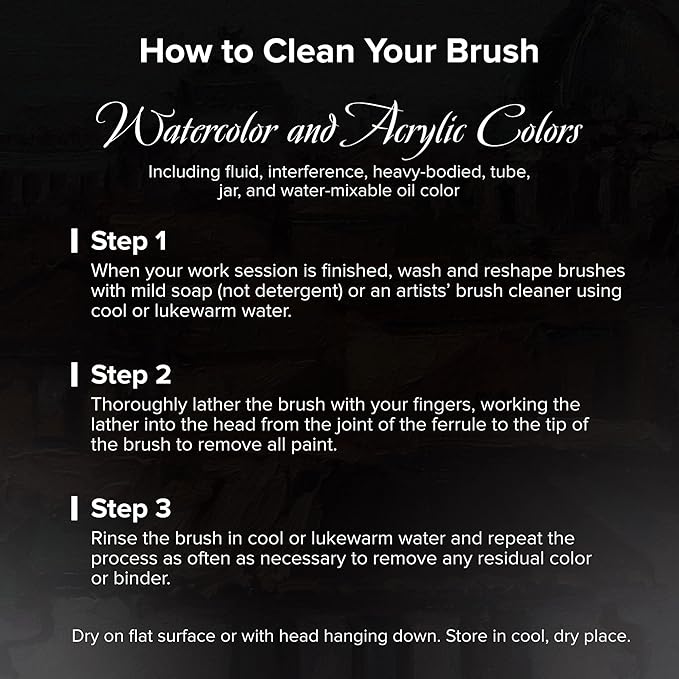 How to Clean Your Brush

Watercolor and Acrylic Colors

Including fluid, interference, heavy-bodied, tube, jar, and water-mixable oil color

Step 1

When your work session is finished, wash and reshape brushes with mild soap (not detergent) or an artists' brush cleaner using cool or lukewarm water.

Step 2

Thoroughly lather the brush with your fingers, working the lather into the head from the joint of the ferrule to the tip of the brush to remove all paint.

Step 3

Rinse the brush in cool or lukewarm water and repeat the process as often as necessary to remove any residual color or binder.

Dry on flat surface or with head hanging down. Store in cool, dry place.