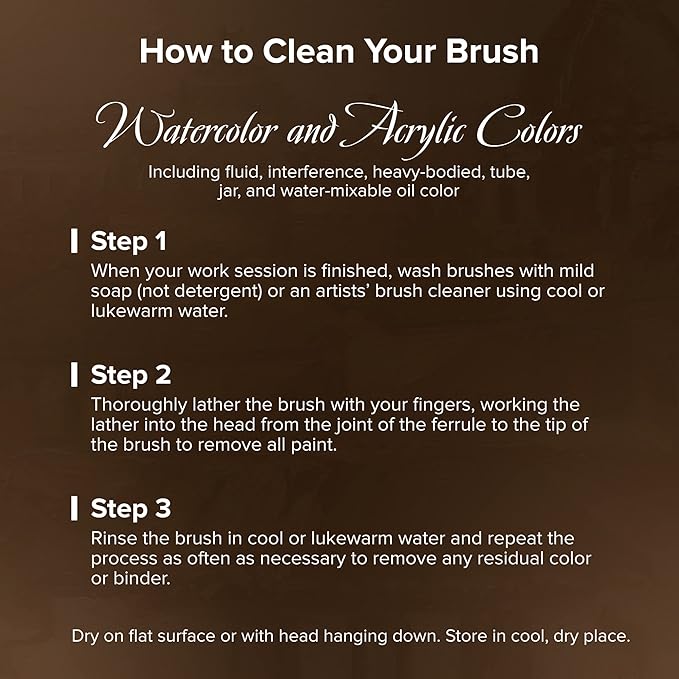 How to Clean Your Brush

Watercolor and Acrylic Colors

Including fluid, interference, heavy-bodied, tube, jar, and water-mixable oil color

Step 1
When your work session is finished, wash brushes with mild soap (not detergent) or an artists' brush cleaner using cool or lukewarm water.

Step 2
Thoroughly lather the brush with your fingers, working the lather into the head from the joint of the ferrule to the tip of the brush to remove all paint.

Step 3
Rinse the brush in cool or lukewarm water and repeat the process as often as necessary to remove any residual color or binder.

Dry on flat surface or with head hanging down. Store in cool, dry place.