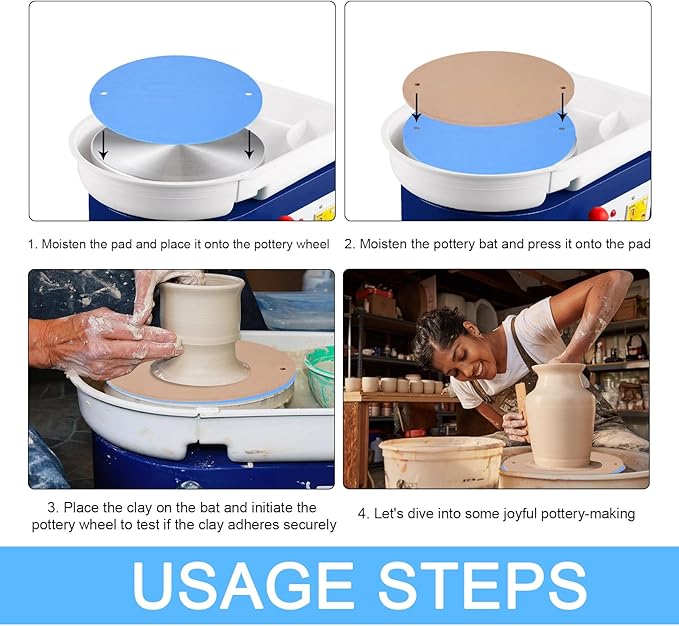 1. Moisten the pad and place it onto the pottery wheel

2. Moisten the pottery bat and press it onto the pad

3. Place the clay on the bat and initiate the pottery wheel to test if the clay adheres securely

4. Let's dive into some joyful pottery-making

USAGE STEPS