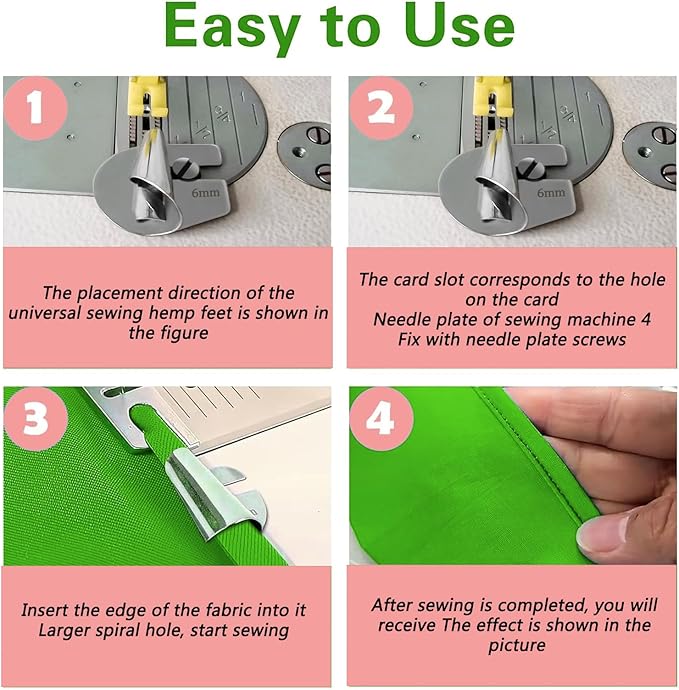 Easy to Use

1

6mm

The placement direction of the universal sewing hemp feet is shown in the figure

2

6mm

The card slot corresponds to the hole on the card
Needle plate of sewing machine 4
Fix with needle plate screws

3

Insert the edge of the fabric into it
Larger spiral hole, start sewing

4

After sewing is completed, you will receive The effect is shown in the picture