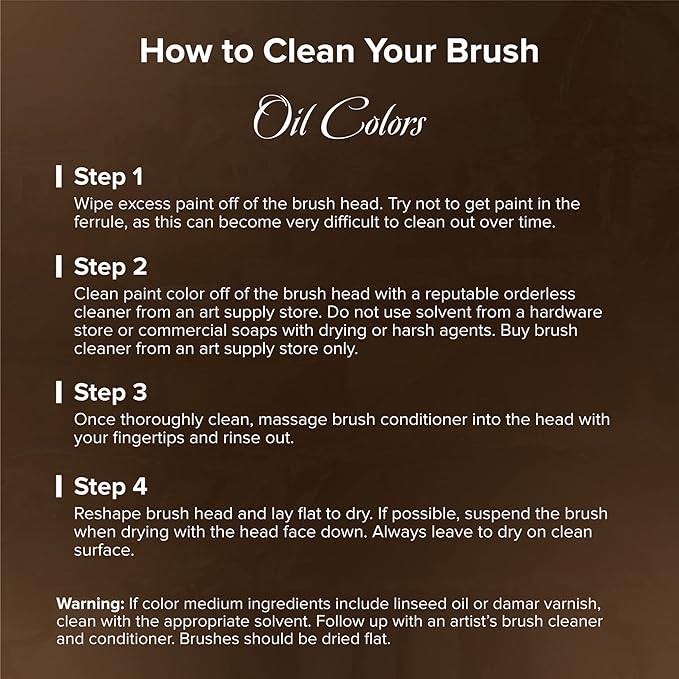 How to Clean Your Brush

Oil Colors

Step 1
Wipe excess paint off of the brush head. Try not to get paint in the ferrule, as this can become very difficult to clean out over time.

Step 2
Clean paint color off of the brush head with a reputable orderless cleaner from an art supply store. Do not use solvent from a hardware store or commercial soaps with drying or harsh agents. Buy brush cleaner from an art supply store only.

Step 3
Once thoroughly clean, massage brush conditioner into the head with your fingertips and rinse out.

Step 4
Reshape brush head and lay flat to dry. If possible, suspend the brush when drying with the head face down. Always leave to dry on clean surface.

Warning: If color medium ingredients include linseed oil or damar varnish, clean with the appropriate solvent. Follow up with an artist's brush cleaner and conditioner. Brushes should be dried flat.