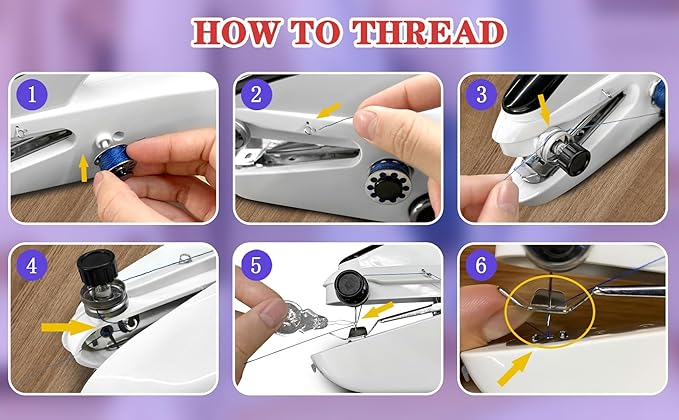 HOW TO THREAD

1

2

3

4

5

6