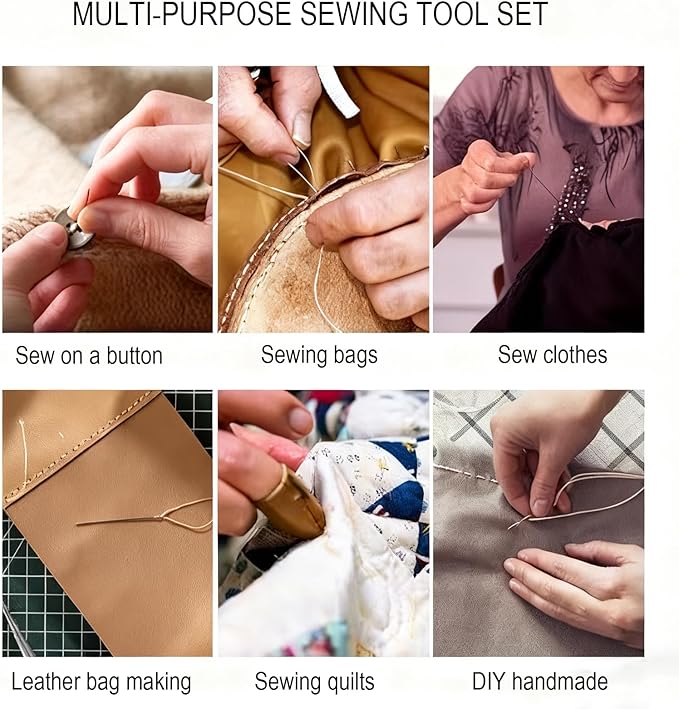 MULTI-PURPOSE SEWING TOOL SET

Sew on a button

Sewing bags

Sew clothes

Leather bag making

Sewing quilts

DIY handmade