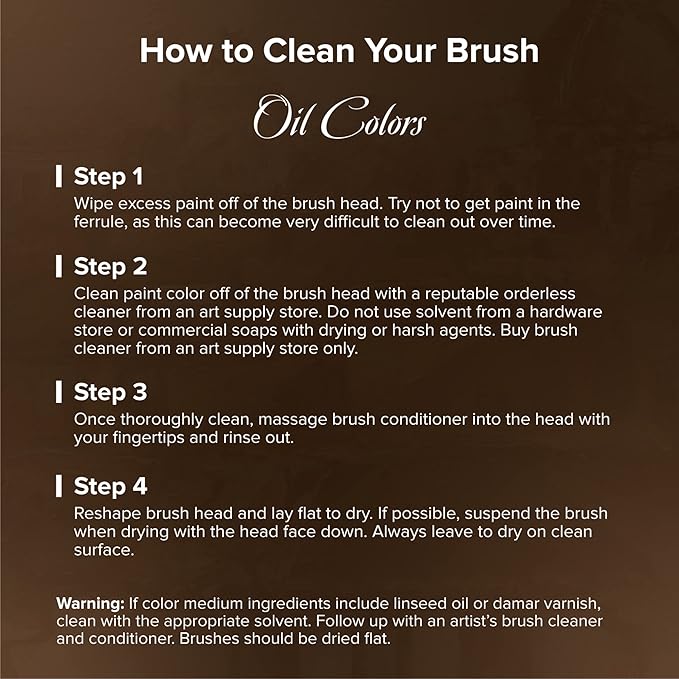 How to Clean Your Brush

Oil Colors

Step 1
Wipe excess paint off of the brush head. Try not to get paint in the ferrule, as this can become very difficult to clean out over time.

Step 2
Clean paint color off of the brush head with a reputable orderless cleaner from an art supply store. Do not use solvent from a hardware store or commercial soaps with drying or harsh agents. Buy brush cleaner from an art supply store only.

Step 3
Once thoroughly clean, massage brush conditioner into the head with your fingertips and rinse out.

Step 4
Reshape brush head and lay flat to dry. If possible, suspend the brush when drying with the head face down. Always leave to dry on clean surface.

Warning: If color medium ingredients include linseed oil or damar varnish, clean with the appropriate solvent. Follow up with an artist's brush cleaner and conditioner. Brushes should be dried flat.