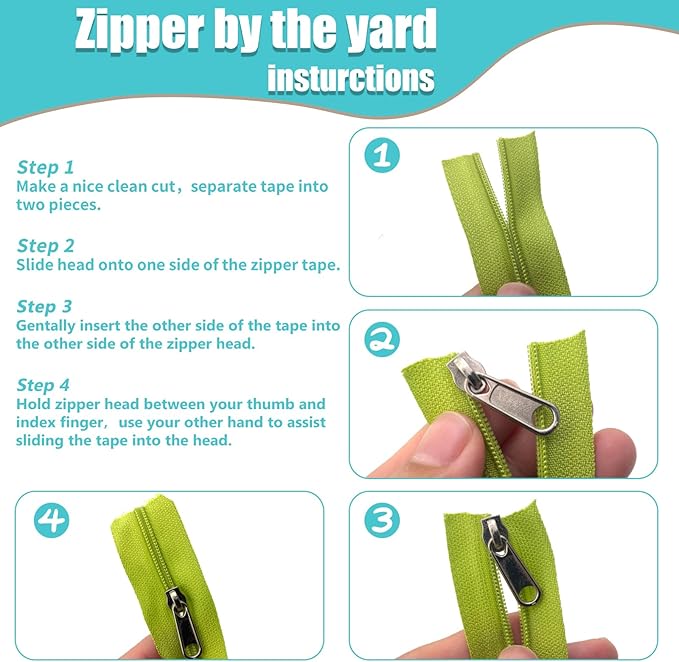 Zipper by the yard
insturctions

Step 1
Make a nice clean cut，separate tape into two pieces.

Step 2
Slide head onto one side of the zipper tape.

Step 3
Gentally insert the other side of the tape into the other side of the zipper head.

Step 4
Hold zipper head between your thumb and index finger，use your other hand to assist sliding the tape into the head.

1

2

4

3