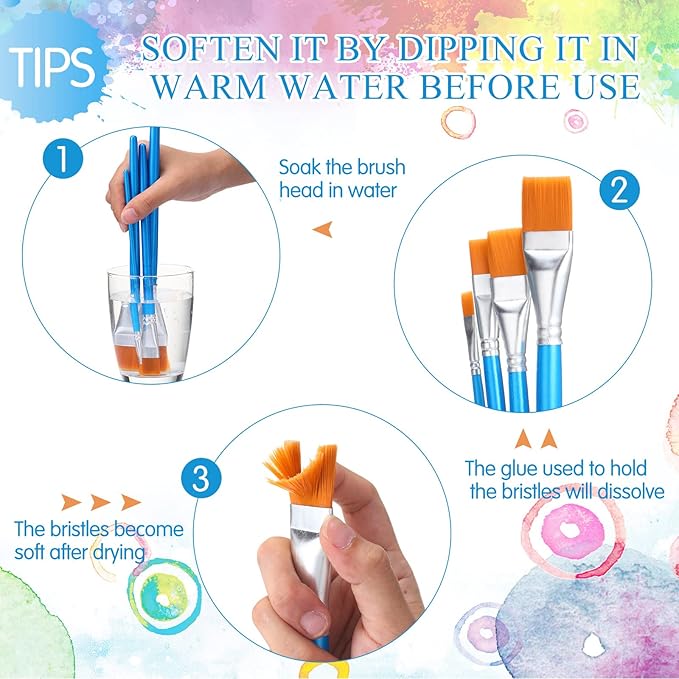 TIPS

SOFTEN IT BY DIPPING IT IN WARM WATER BEFORE USE

1

Soak the brush head in water

2

The glue used to hold the bristles will dissolve

3

The bristles become soft after drying