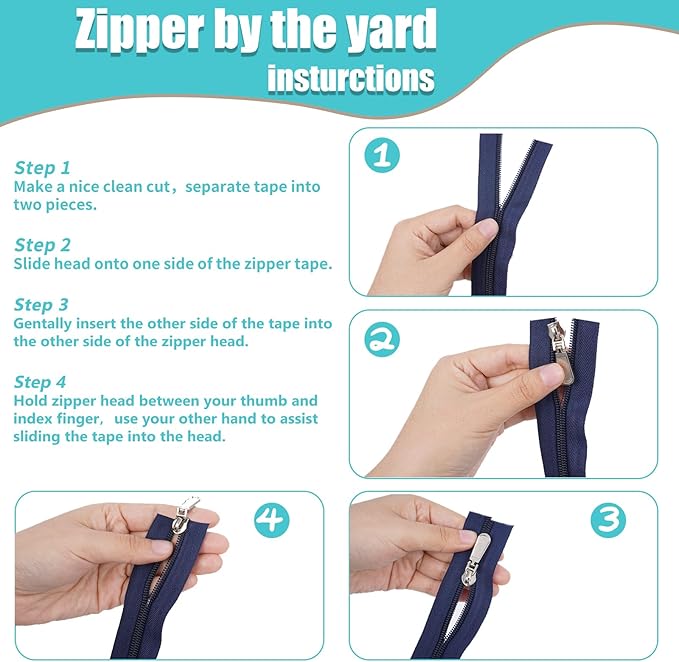 Zipper by the yard
insturctions

Step 1
Make a nice clean cut，separate tape into two pieces.

Step 2
Slide head onto one side of the zipper tape.

Step 3
Gentally insert the other side of the tape into the other side of the zipper head.

Step 4
Hold zipper head between your thumb and index finger， use your other hand to assist sliding the tape into the head.

1

2

4

3