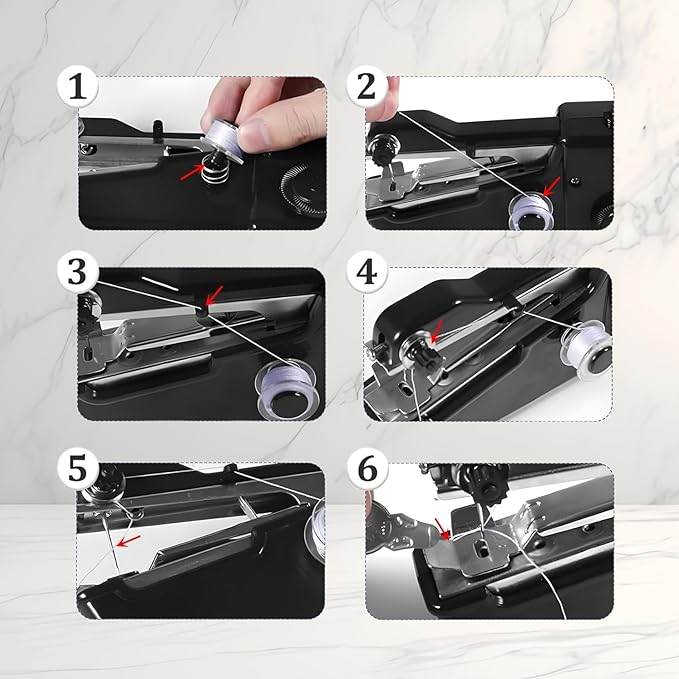 1
2
3
4
5
6