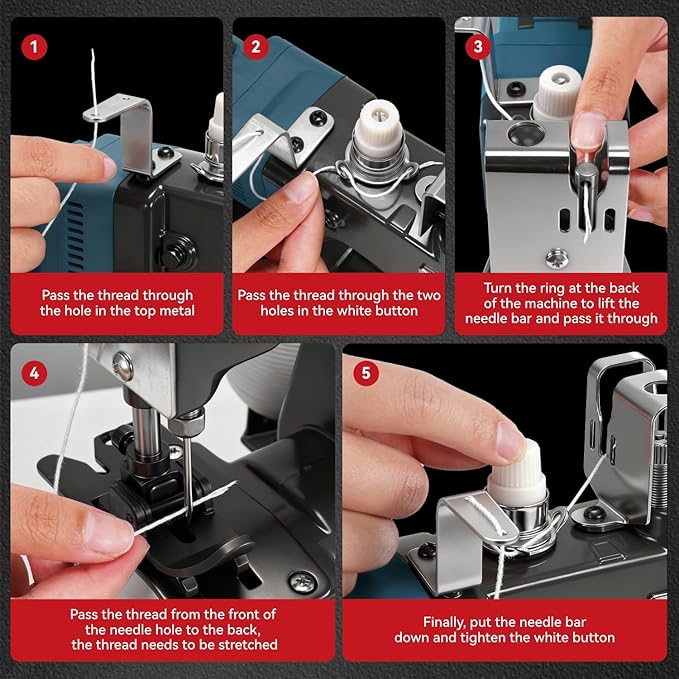 1

Pass the thread through the hole in the top metal

2

Pass the thread through the two holes in the white button

3

Turn the ring at the back of the machine to lift the needle bar and pass it through

4

Pass the thread from the front of the needle hole to the back, the thread needs to be stretched

5

Finally, put the needle bar down and tighten the white button