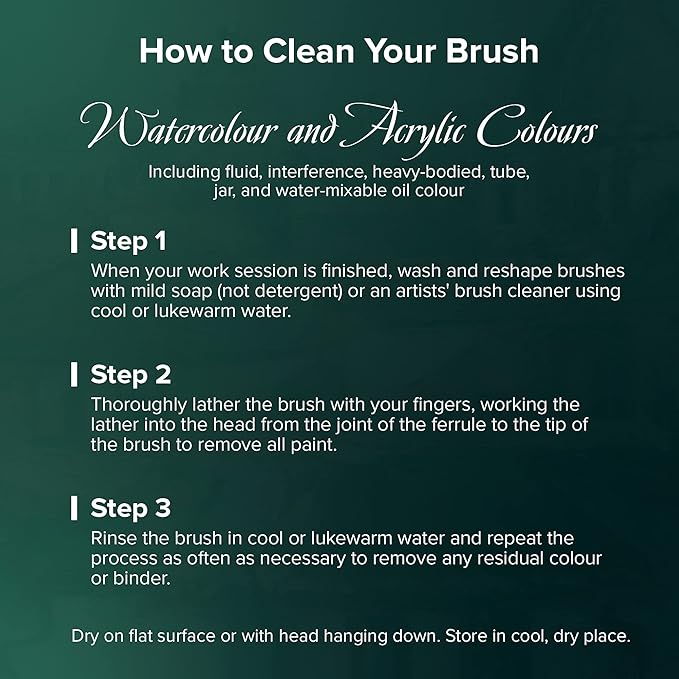 How to Clean Your Brush

Watercolour and Acrylic Colours

Including fluid, interference, heavy-bodied, tube, jar, and water-mixable oil colour

Step 1

When your work session is finished, wash and reshape brushes with mild soap (not detergent) or an artists' brush cleaner using cool or lukewarm water.

Step 2

Thoroughly lather the brush with your fingers, working the lather into the head from the joint of the ferrule to the tip of the brush to remove all paint.

Step 3

Rinse the brush in cool or lukewarm water and repeat the process as often as necessary to remove any residual colour or binder.

Dry on flat surface or with head hanging down. Store in cool, dry place.