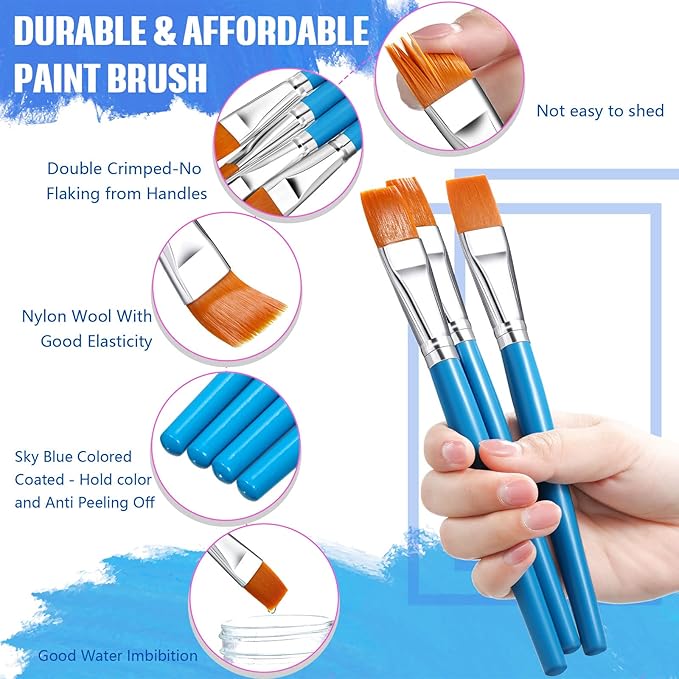 DURABLE & AFFORDABLE PAINT BRUSH

Not easy to shed

Double Crimped-No Flaking from Handles

Nylon Wool With Good Elasticity

Sky Blue Colored Coated - Hold color and Anti Peeling Off

Good Water Imbibition