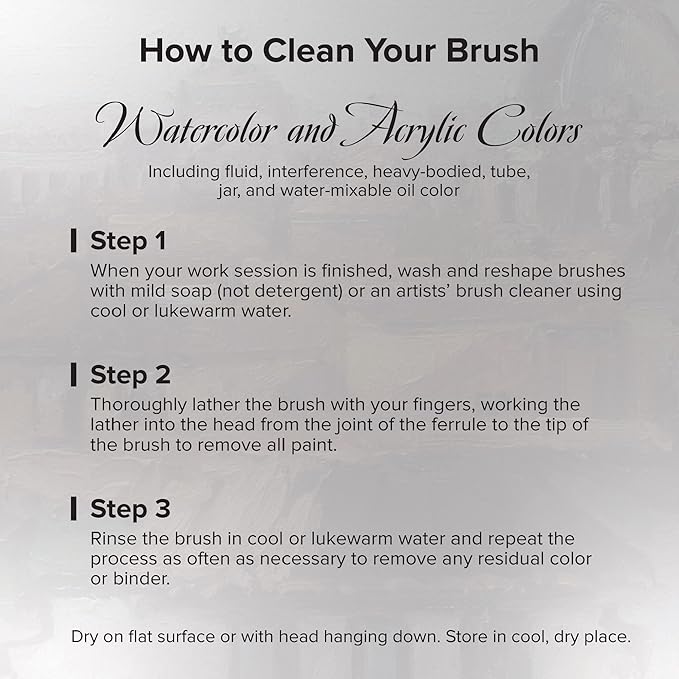 How to Clean Your Brush

Watercolor and Acrylic Colors

Including fluid, interference, heavy-bodied, tube, jar, and water-mixable oil color

Step 1

When your work session is finished, wash and reshape brushes with mild soap (not detergent) or an artists' brush cleaner using cool or lukewarm water.

Step 2

Thoroughly lather the brush with your fingers, working the lather into the head from the joint of the ferrule to the tip of the brush to remove all paint.

Step 3

Rinse the brush in cool or lukewarm water and repeat the process as often as necessary to remove any residual color or binder.

Dry on flat surface or with head hanging down. Store in cool, dry place.