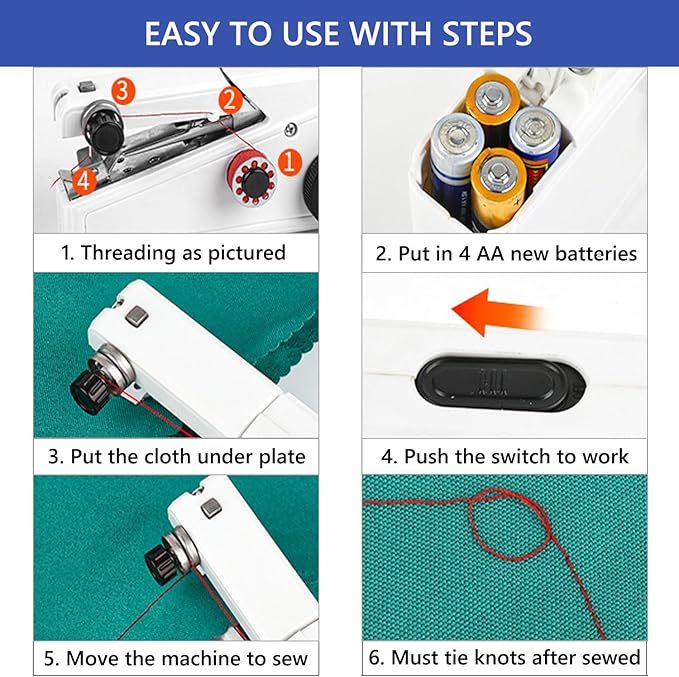 EASY TO USE WITH STEPS

3
2
1
4

1. Threading as pictured

2. Put in 4 AA new batteries

3. Put the cloth under plate

4. Push the switch to work

5. Move the machine to sew

6. Must tie knots after sewed