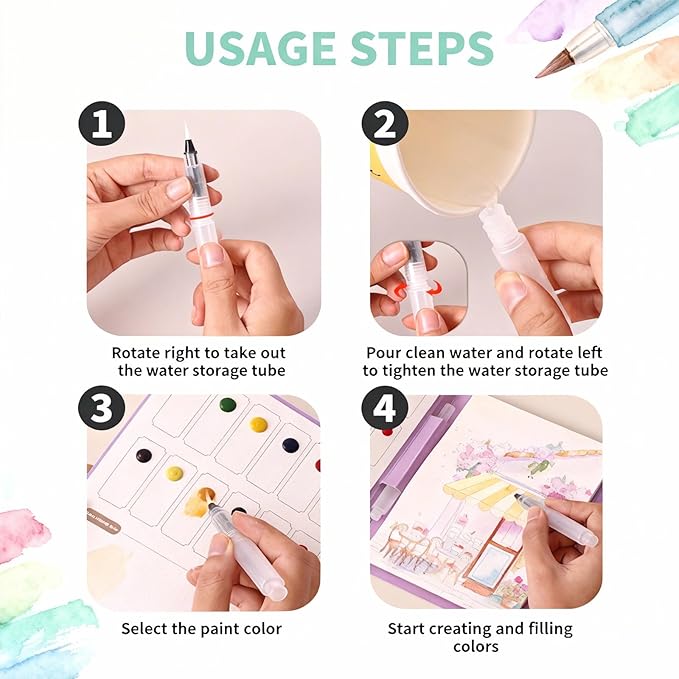 USAGE STEPS

1

Rotate right to take out the water storage tube

2

Pour clean water and rotate left to tighten the water storage tube

3

Select the paint color

4

Start creating and filling colors