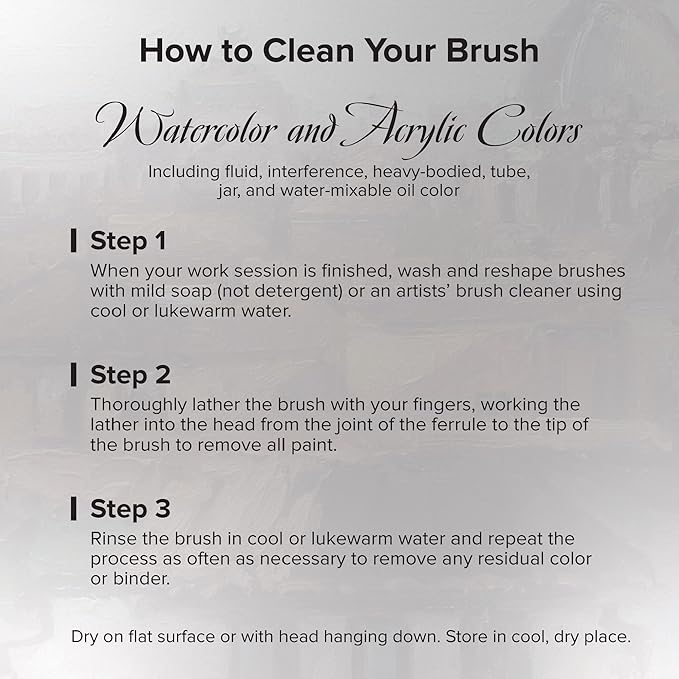 How to Clean Your Brush

Watercolor and Acrylic Colors

Including fluid, interference, heavy-bodied, tube, jar, and water-mixable oil color

Step 1

When your work session is finished, wash and reshape brushes with mild soap (not detergent) or an artists' brush cleaner using cool or lukewarm water.

Step 2

Thoroughly lather the brush with your fingers, working the lather into the head from the joint of the ferrule to the tip of the brush to remove all paint.

Step 3

Rinse the brush in cool or lukewarm water and repeat the process as often as necessary to remove any residual color or binder.

Dry on flat surface or with head hanging down. Store in cool, dry place.